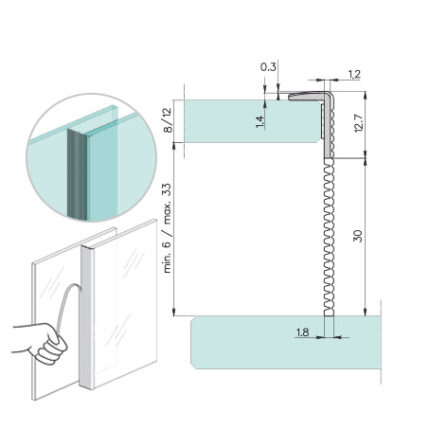 0.3
1.2
8/12
1.4
12.7
min. 6 / max. 33
30
1.8